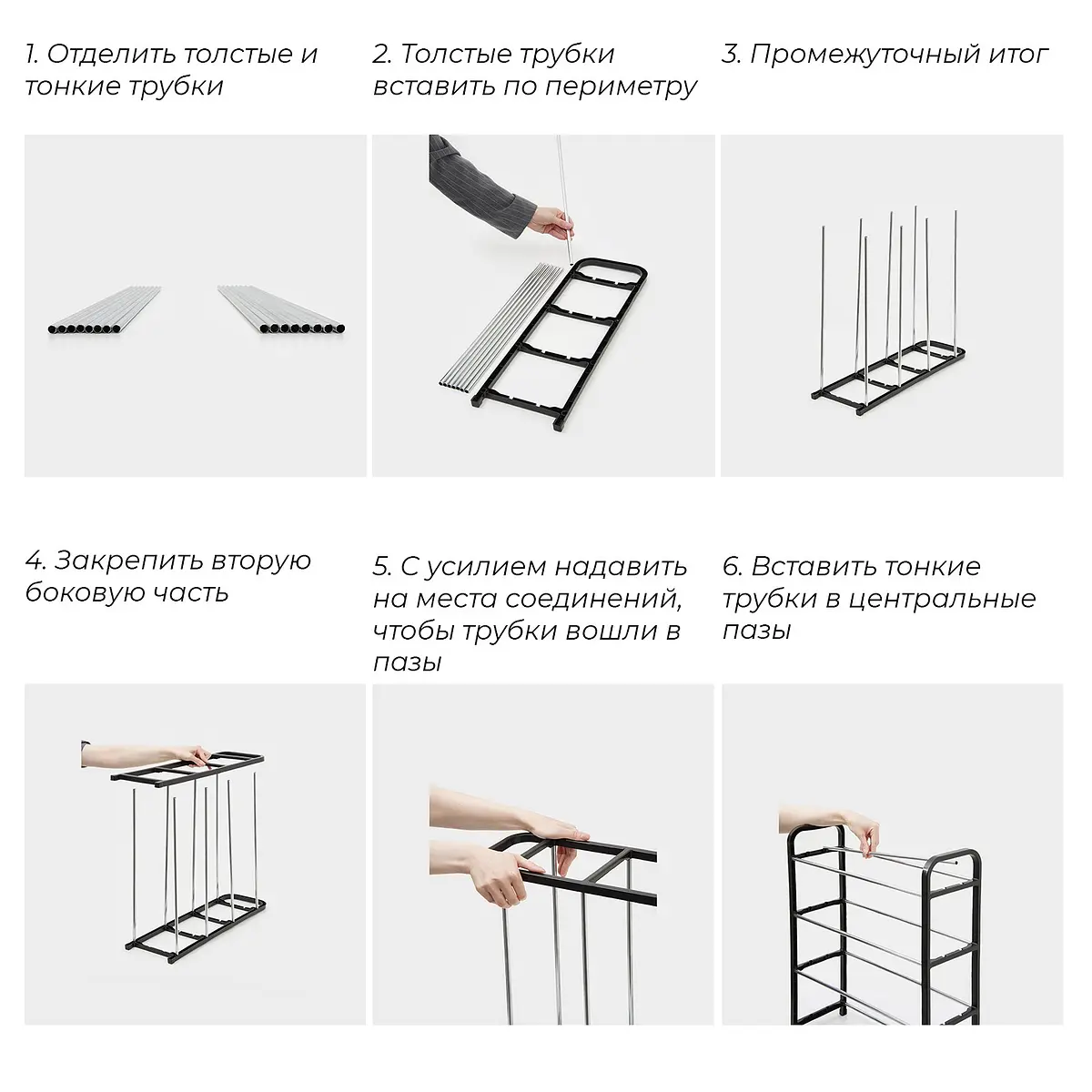 1. Отделить толстые и тонкие трубки

2. Толстые трубки вставить по периметру

3. Промежуточный итог

4. Закрепить вторую боковую часть

5. С усилием надавить на места соединений, чтобы трубки вошли в пазы

6. Вставить тонкие трубки в центральные пазы